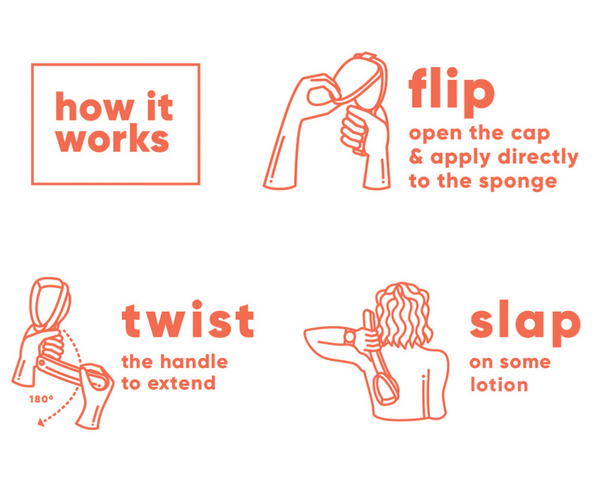 how it works

flip
open the cap & apply directly to the sponge

180°

twist
the handle to extend

slap
on some lotion